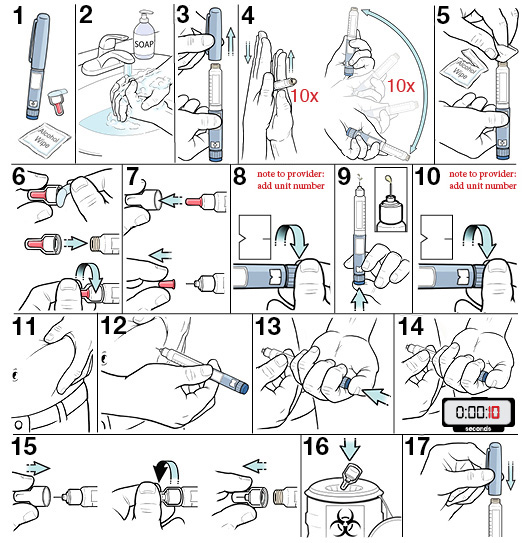 1

Alcohol Wipe

2

SOAP

3

4

10x

10x

5

Alcohol Wipe

6

7

8

note to provider: add unit number

9

10

note to provider: add unit number

11

12

13

14

0:00:10

seconds

15

16

17