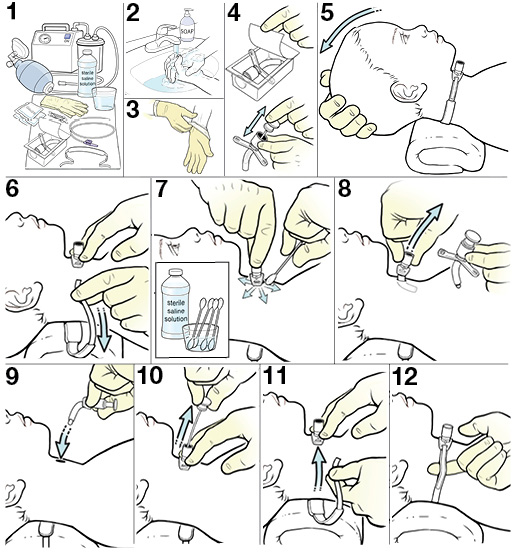 1

sterile saline solution

2

SOAP

3

4

5

6

7

sterile saline solution

8

9

10

11

12