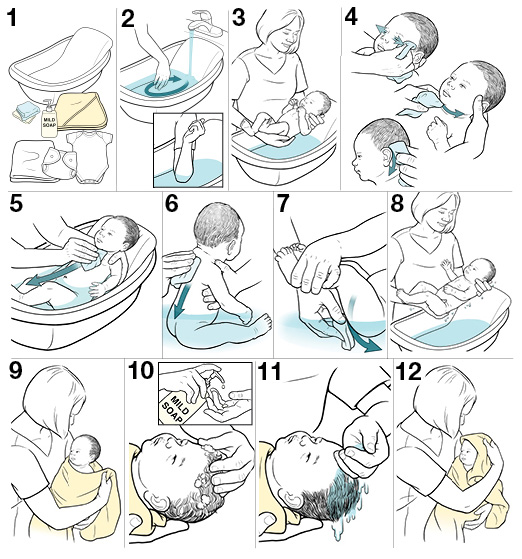 1
MILD SOAP
2
3
4
5
6
7
8
9
10
MILD SOAP
11
12