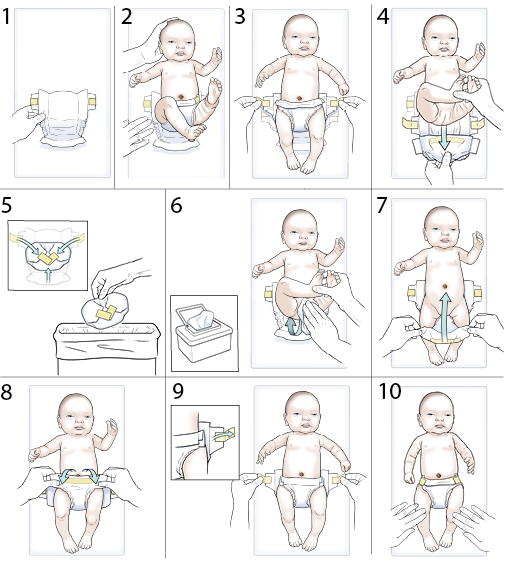 1

2

3

4

5

6

7

8

9

10