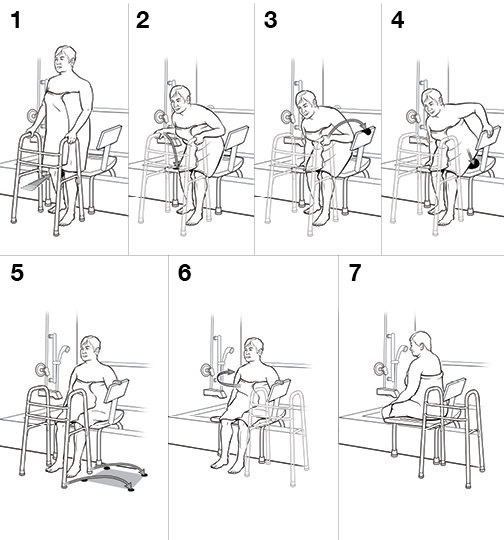 1

2

3

4

5

6

7