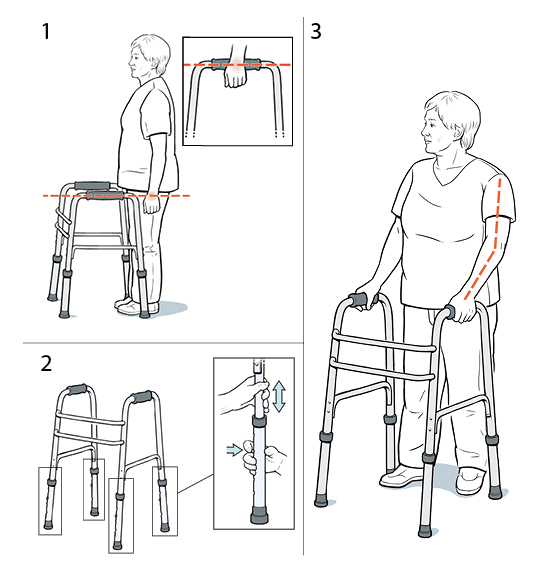 1

2

3