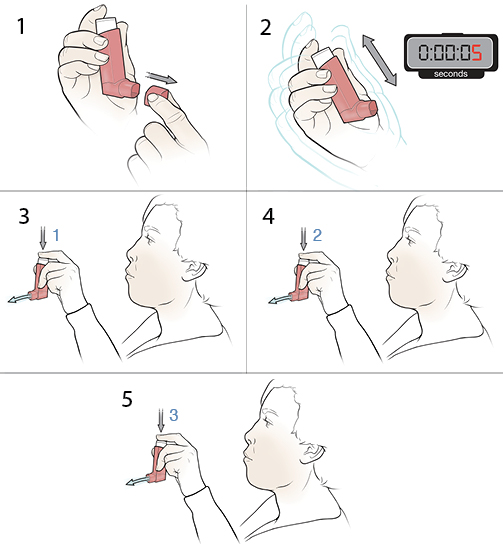 1

2

0:00:05
seconds

3
1

4
2

5
3