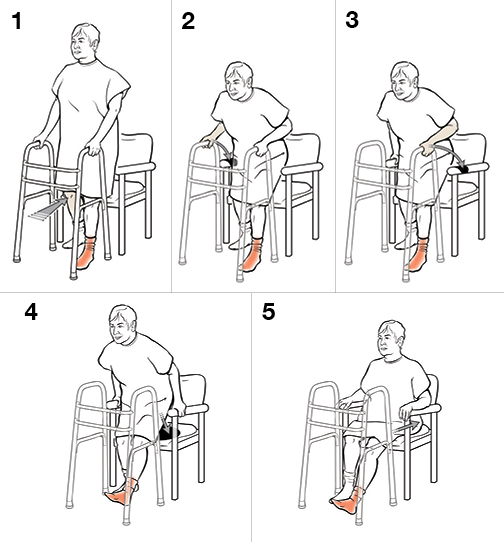 1

2

3

4

5