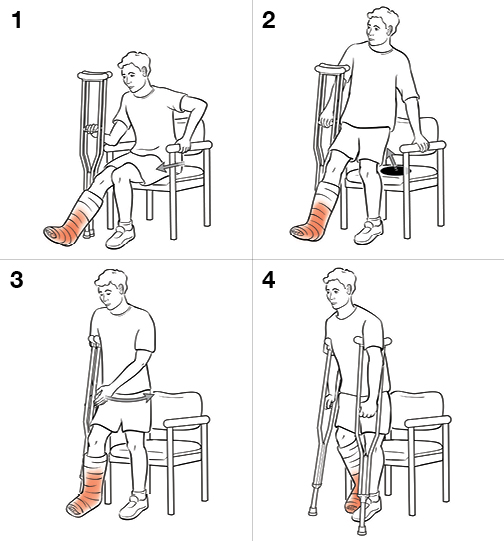 1

2

3

4