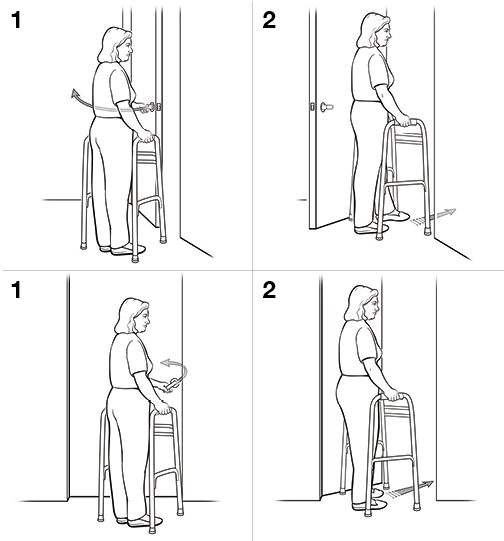 1

2

1

2