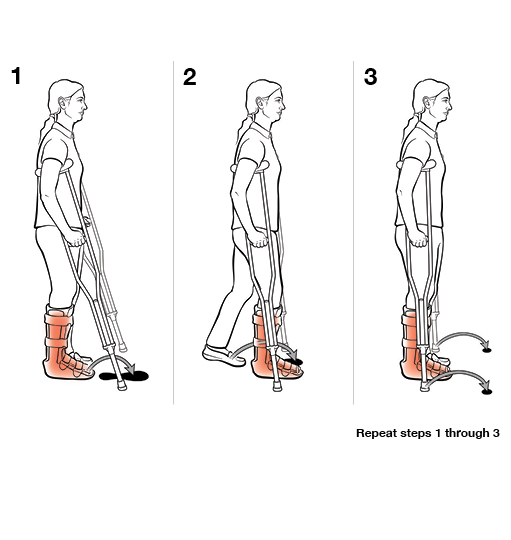 1

2

3

Repeat steps 1 through 3