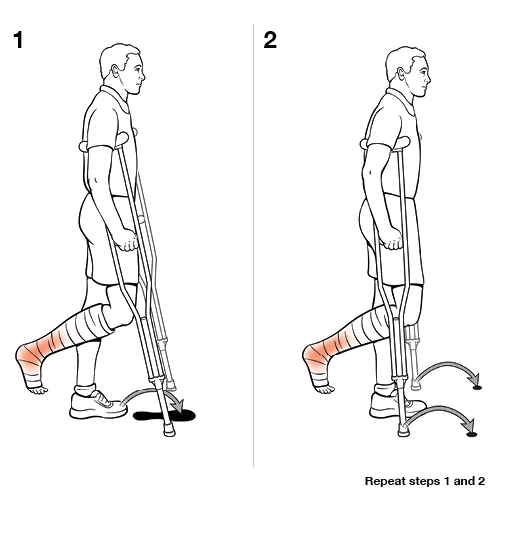 1

2

Repeat steps 1 and 2