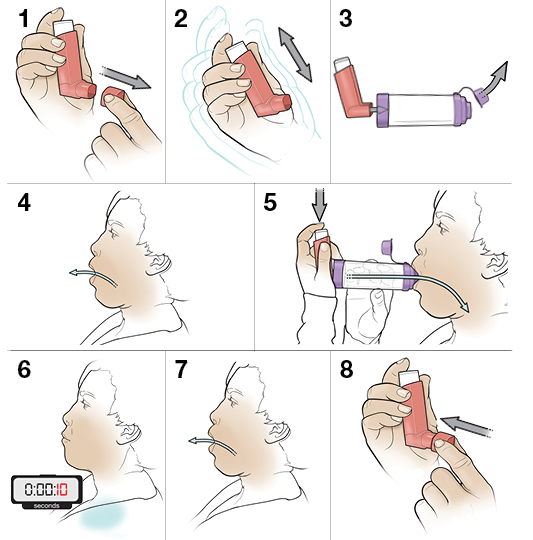 1

2

3

4

5

6

0:00:10
seconds

7

8